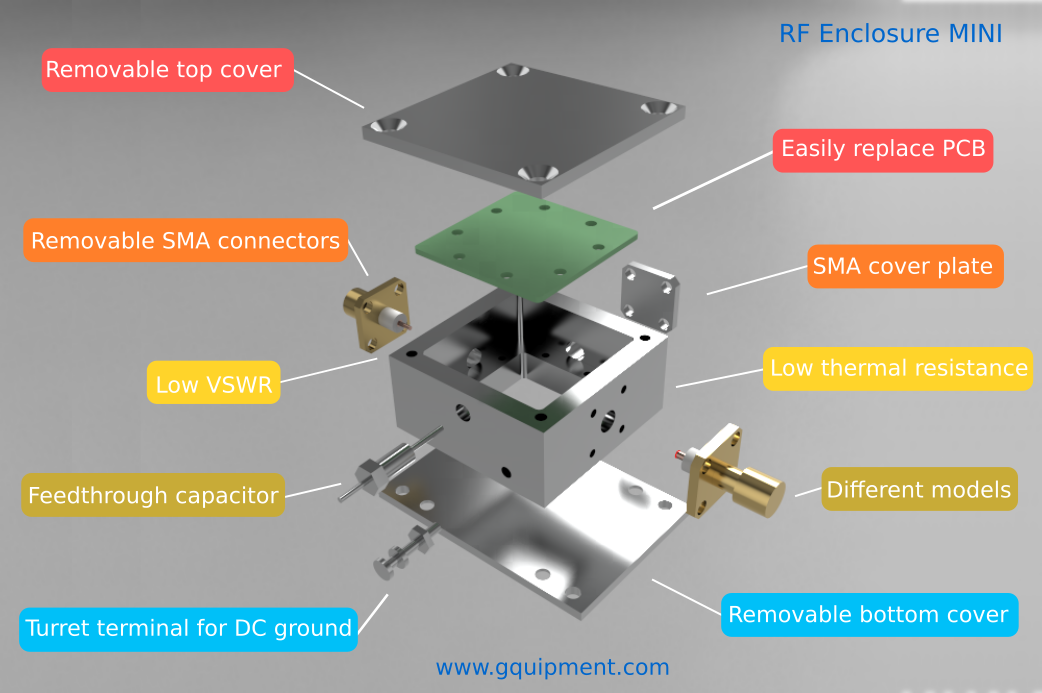 RF Enclosure MINI

Removable top cover

Easily replace PCB

Removable SMA connectors

SMA cover plate

Low VSWR

Low thermal resistance

Feedthrough capacitor

Different models

Turret terminal for DC ground

Removable bottom cover

www.gquipment.com